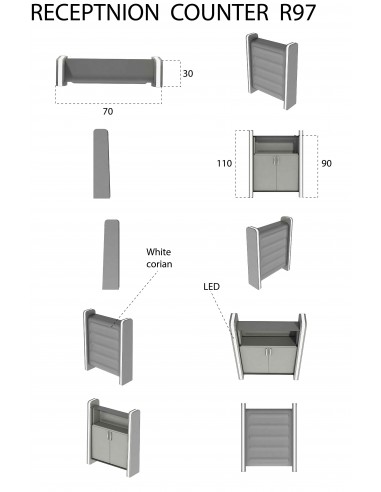 RECEPTNION COUNTER R97

30

70

110

90

White corian

LED