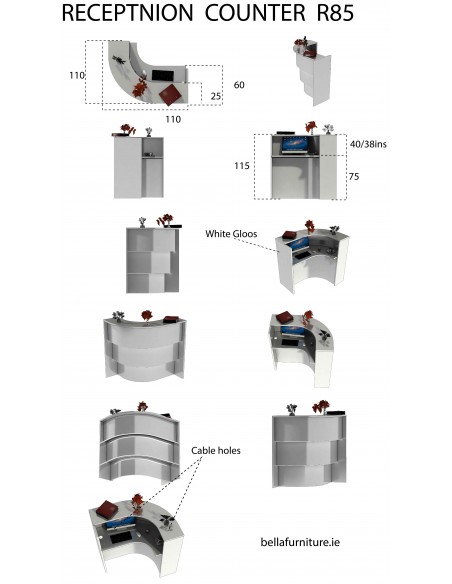 RECEPTNION COUNTER R85

110

60

25

110

40/38ins

115

75

White Gloos

Cable holes

bellafurniture.ie